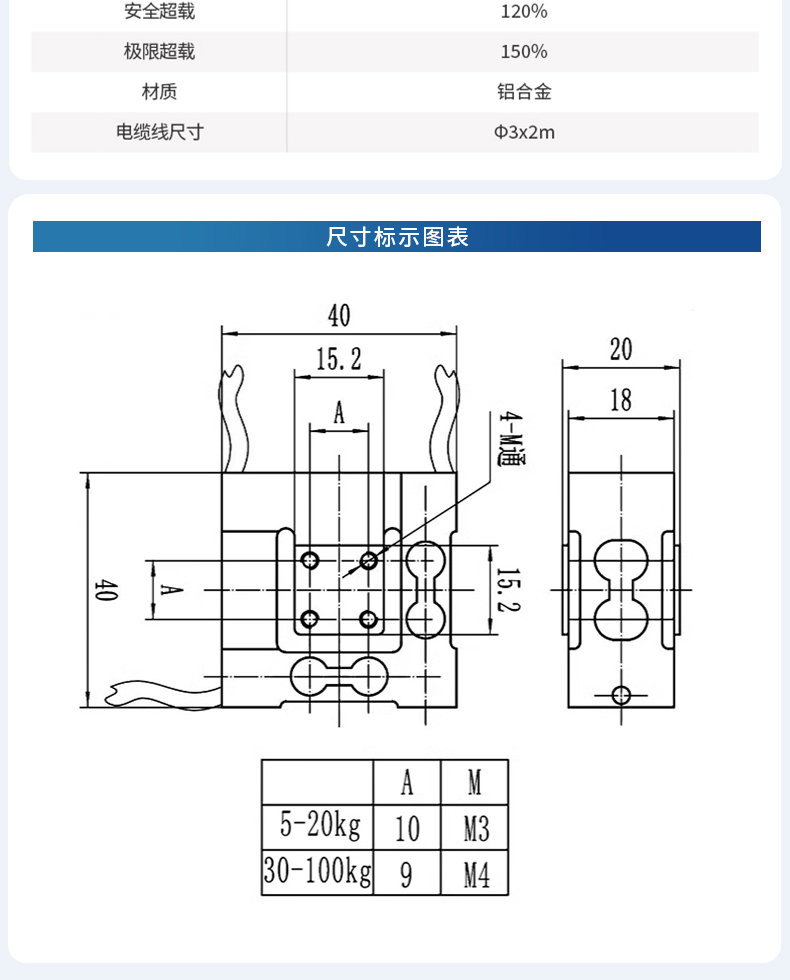 | 安全超载 | 120% |
|---|---|
| 极限超载 | 150% |
| 材质 | 铝合金 |
| 电缆线尺寸 | Φ3x2m |

尺寸标示图表

40
15.2
A
4-M通
40
A
15.2
20
18

|  | A | M |
|---|---|---|
| 5-20kg | 10 | M3 |
| 30-100kg | 9 | M4 |